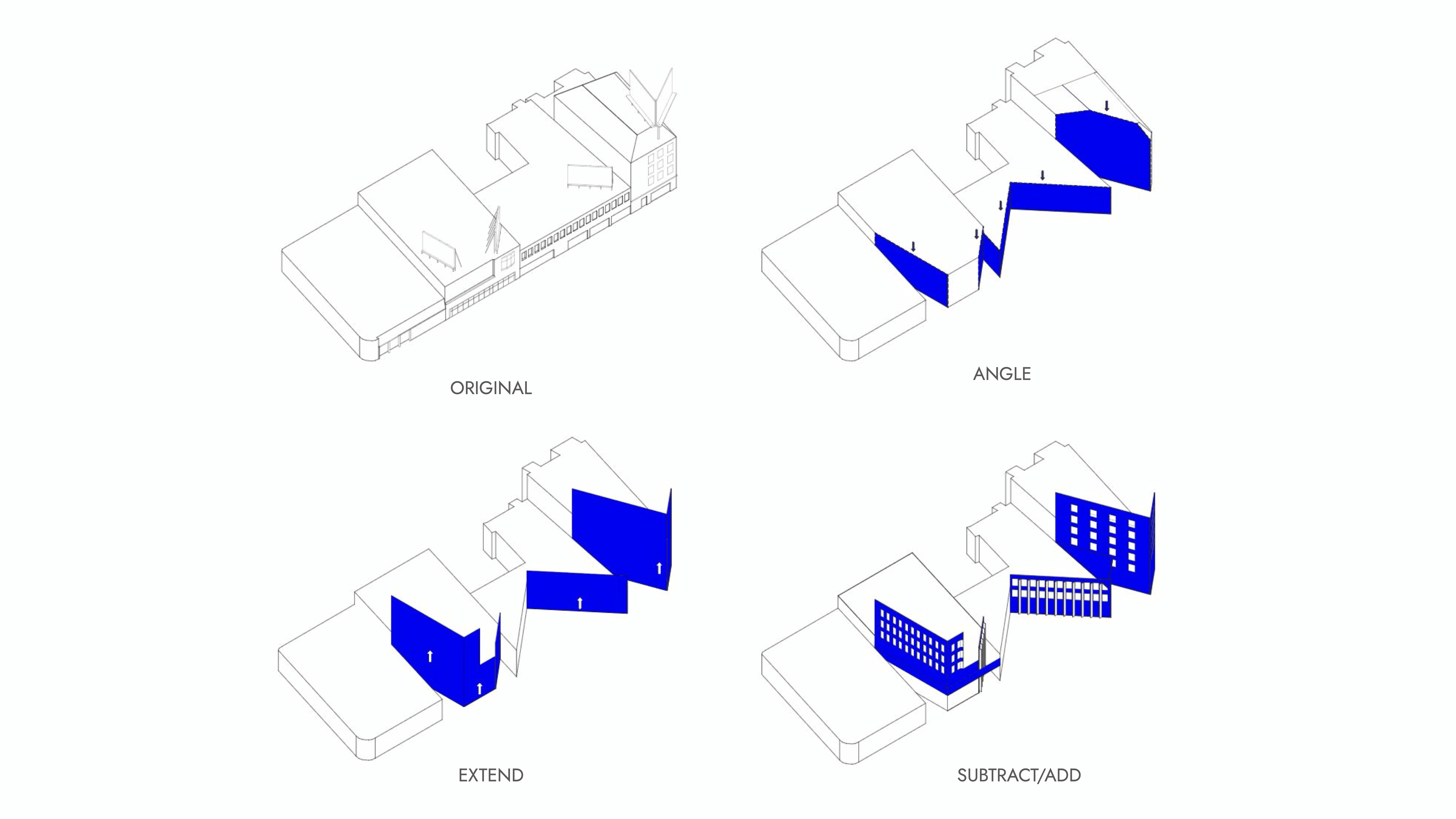 ORIGINAL

ANGLE

EXTEND

SUBTRACT/ADD