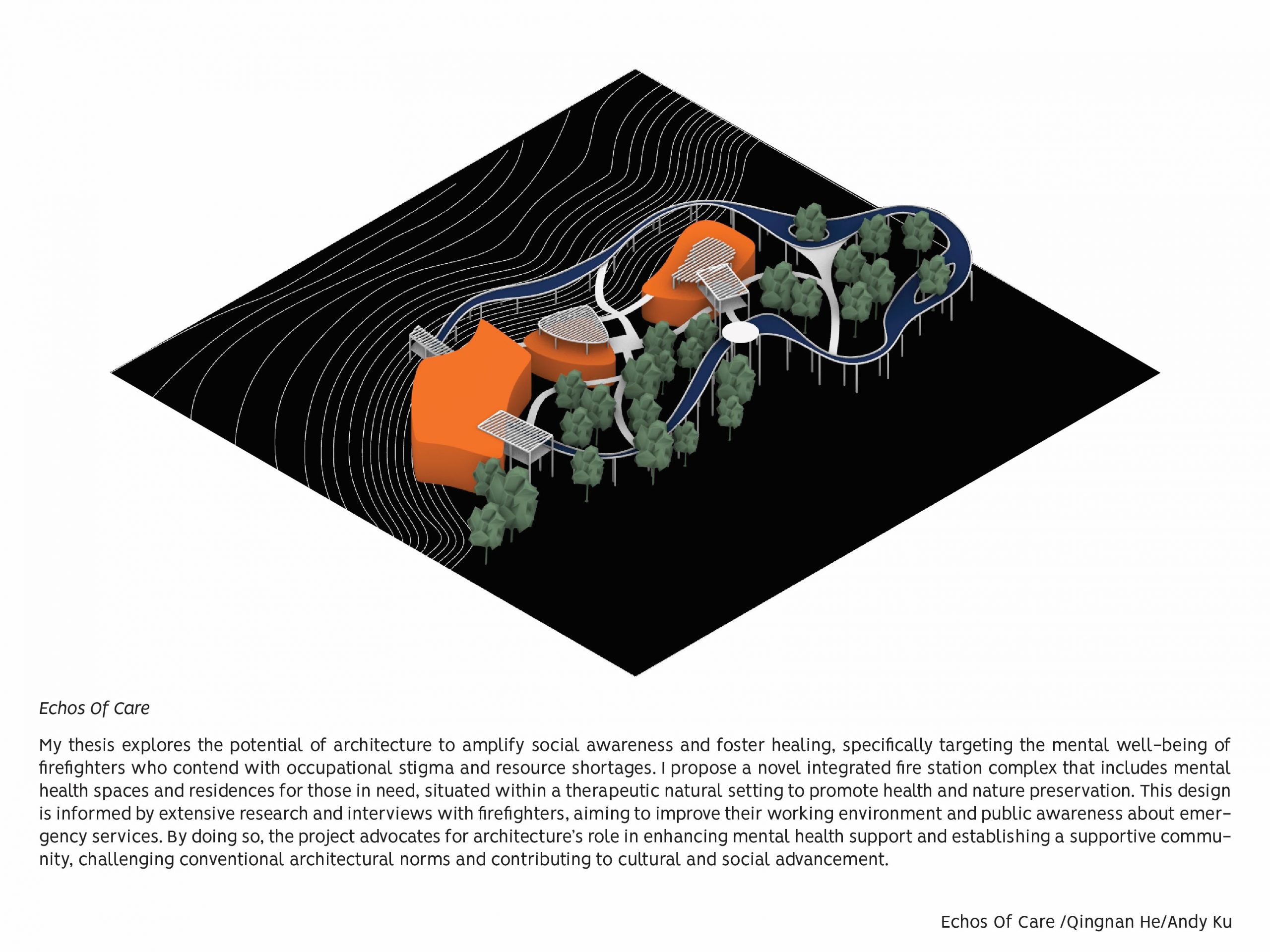 Echos Of Care

My thesis explores the potential of architecture to amplify social awareness and foster healing, specifically targeting the mental well-being of firefighters who contend with occupational stigma and resource shortages. I propose a novel integrated fire station complex that includes mental health spaces and residences for those in need, situated within a therapeutic natural setting to promote health and nature preservation. This design is informed by extensive research and interviews with firefighters, aiming to improve their working environment and public awareness about emergency services. By doing so, the project advocates for architecture's role in enhancing mental health support and establishing a supportive community, challenging conventional architectural norms and contributing to cultural and social advancement.

Echos Of Care /Qingnan He/Andy Ku